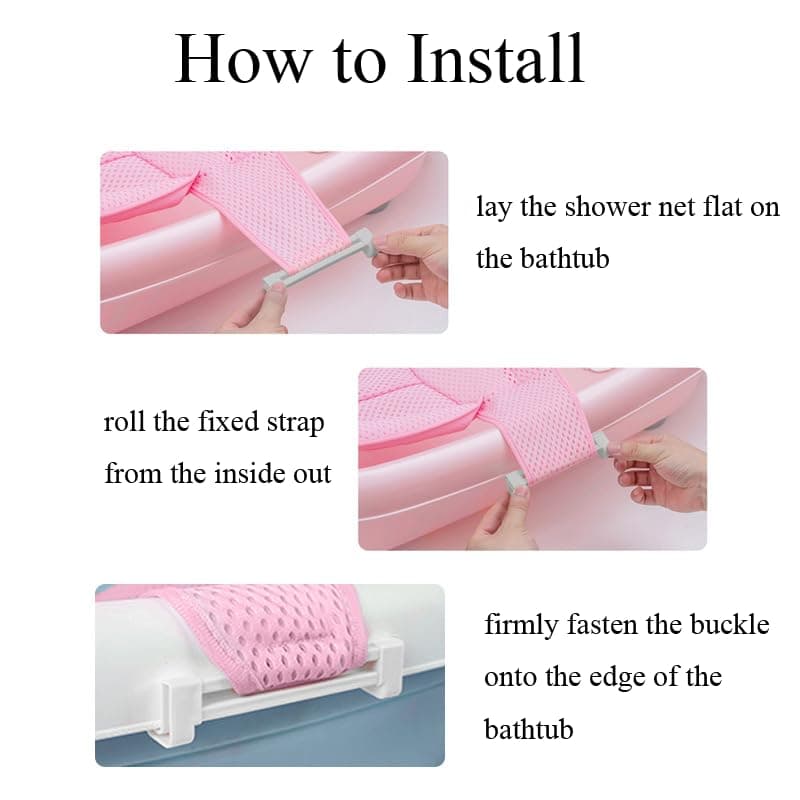 How to Install

lay the shower net flat on the bathtub

roll the fixed strap from the inside out

firmly fasten the buckle onto the edge of the bathtub